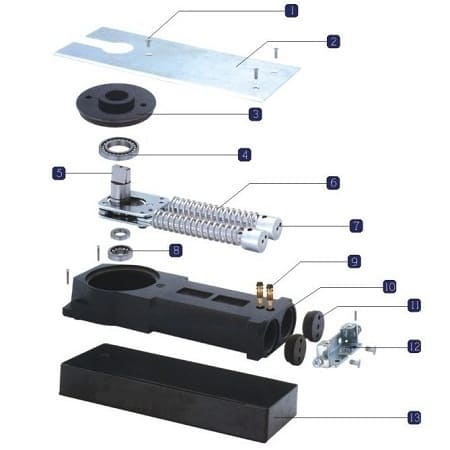 1
2
3
4
5
6
7
8
9
10
11
12
13